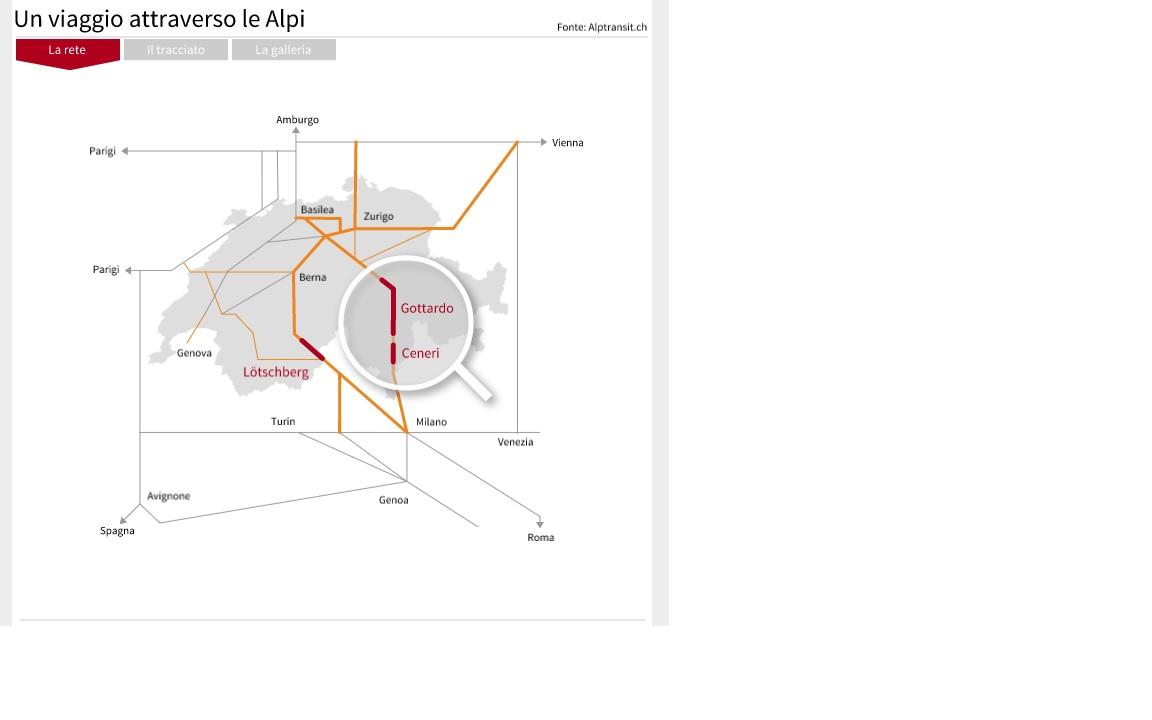 Un viaggio attraverso le Alpi

Fonte: Alptransit.ch

La rete
Il tracciato
La galleria

Amburgo
Parigi
Vienna
Basilea
Zurigo
Parigi
Berna
Gottardo
Ceneri
Genova
Lötschberg
Turin
Milano
Venezia
Avignone
Genoa
Spagna
Roma