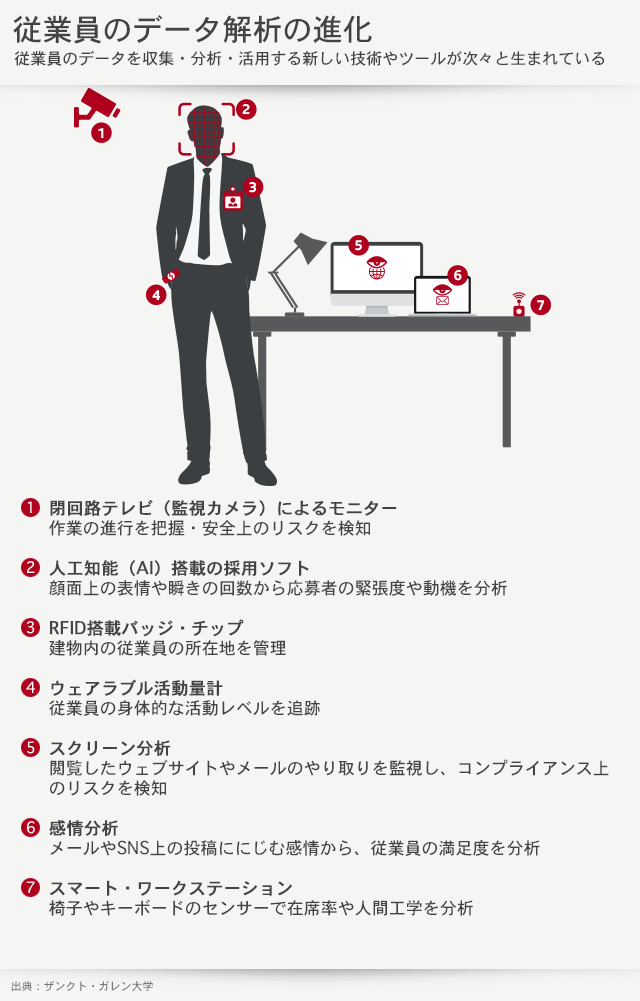 従業員のデータ解析の進化
従業員のデータを収集・分析・活用する新しい技術やツールが次々と生まれている

1
2
3
4
5
6
7

1 閉回路テレビ（監視カメラ）によるモニター
作業の進行を把握・安全上のリスクを検知

2 人工知能（AI）搭載の採用ソフト
顔面上の表情や瞬きの回数から応募者の緊張度や動機を分析

3 RFID搭載バッジ・チップ
建物内の従業員の所在地を管理

4 ウェアラブル活動量計
従業員の身体的な活動レベルを追跡

5 スクリーン分析
閲覧したウェブサイトやメールのやり取りを監視し、コンプライアンス上のリスクを検知

6 感情分析
メールやSNS上の投稿ににじむ感情から、従業員の満足度を分析

7 スマート・ワークステーション
椅子やキーボードのセンサーで在席率や人間工学を分析

出典：ザンクト・ガレン大学