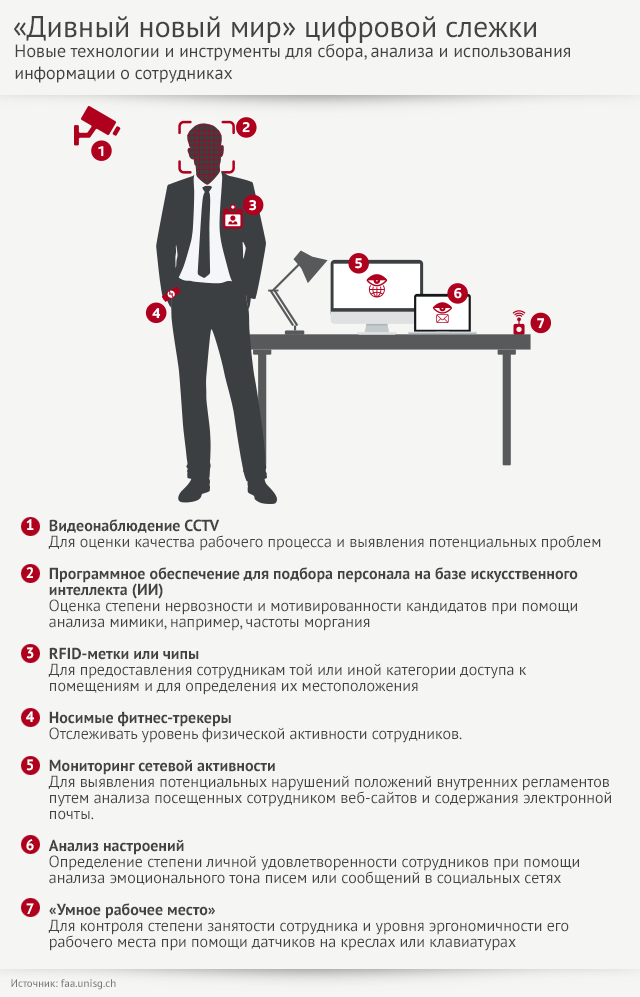 «Дивный новый мир» цифровой слежки
Новые технологии и инструменты для сбора, анализа и использования информации о сотрудниках

1
2
3
4
5
6
7

1 Видеонаблюдение CCTV
Для оценки качества рабочего процесса и выявления потенциальных проблем

2 Программное обеспечение для подбора персонала на базе искусственного интеллекта (ИИ)
Оценка степени нервозности и мотивированности кандидатов при помощи анализа мимики, например, частоты моргания

3 RFID-метки или чипы
Для предоставления сотрудникам той или иной категории доступа к помещениям и для определения их местоположения

4 Носимые фитнес-трекеры
Отслеживать уровень физической активности сотрудников.

5 Мониторинг сетевой активности
Для выявления потенциальных нарушений положений внутренних регламентов путем анализа посещенных сотрудником веб-сайтов и содержания электронной почты.

6 Анализ настроений
Определение степени личной удовлетворенности сотрудников при помощи анализа эмоционального тона писем или сообщений в социальных сетях

7 «Умное рабочее место»
Для контроля степени занятости сотрудника и уровня эргономичности его рабочего места при помощи датчиков на креслах или клавиатурах

Источник: faa.unisg.ch