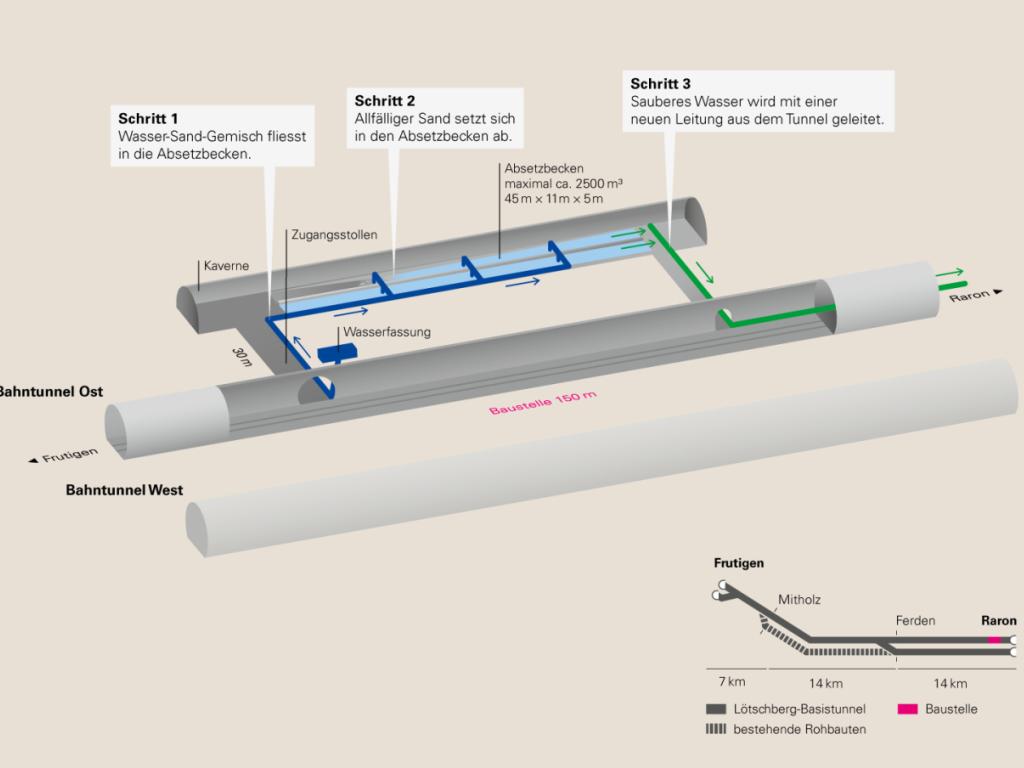 Schritt 1
Wasser-Sand-Gemisch fliesst in die Absetzbecken.

Schritt 2
Allfälliger Sand setzt sich in den Absetzbecken ab.

Schritt 3
Sauberes Wasser wird mit einer neuen Leitung aus dem Tunnel geleitet.

Absetzbecken
maximal ca. 2500 m³
45 m × 11 m × 5 m

Zugangsstollen

Kaverne

Wasserfassung

30 m

Raron

Bahntunnel Ost

Baustelle 150 m

Frutigen

Bahntunnel West

Frutigen

Mitholz

Ferden

Raron

7 km

14 km

14 km

Lötschberg-Basistunnel

Baustelle

bestehende Rohbauten